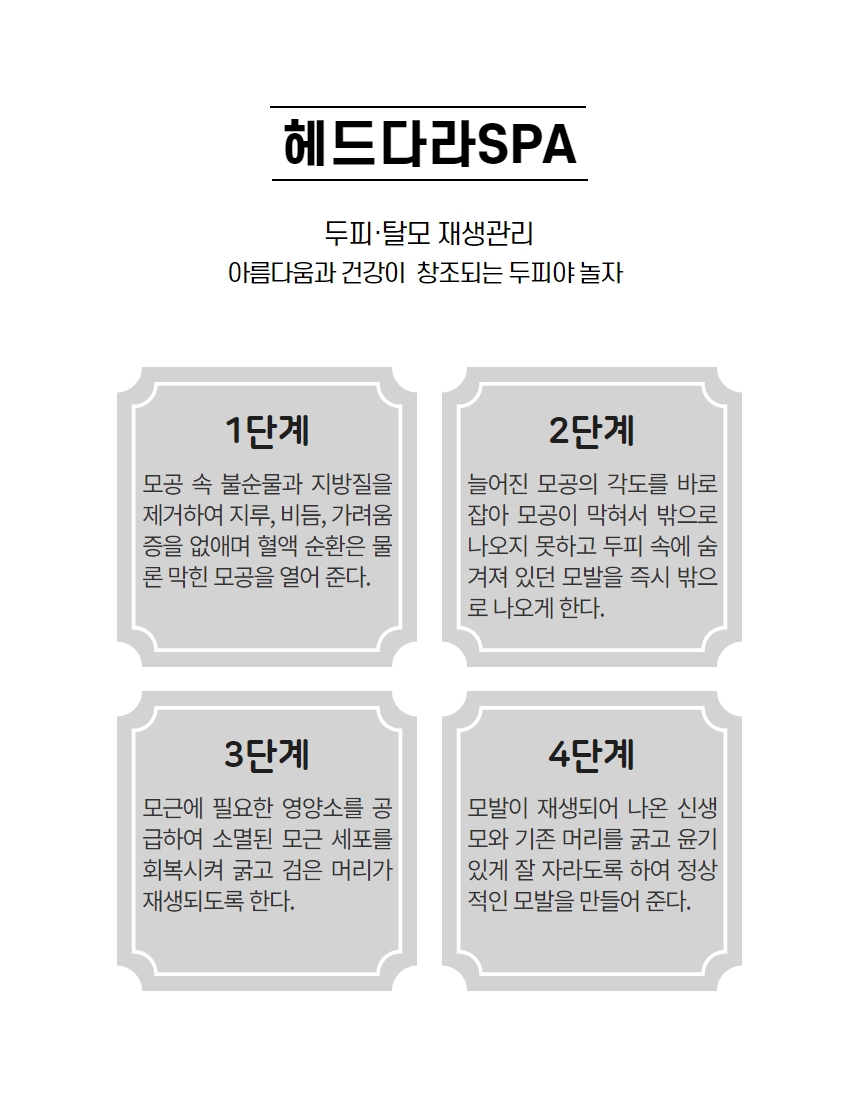 헤드다라SPA

두피·탈모 재생관리
아름다움과 건강이 창조되는 두피야 놀자

1단계

모공 속 불순물과 지방질을 제거하여 지루, 비듬, 가려움증을 없애며 혈액 순환은 물론 막힌 모공을 열어 준다.

2단계

늘어진 모공의 각도를 바로 잡아 모공이 막혀서 밖으로 나오지 못하고 두피 속에 숨겨져 있던 모발을 즉시 밖으로 나오게 한다.

3단계

모근에 필요한 영양소를 공급하여 소멸된 모근 세포를 회복시켜 굵고 검은 머리가 재생되도록 한다.

4단계

모발이 재생되어 나온 신생모와 기존 머리를 굵고 윤기 있게 잘 자라도록 하여 정상적인 모발을 만들어 준다.